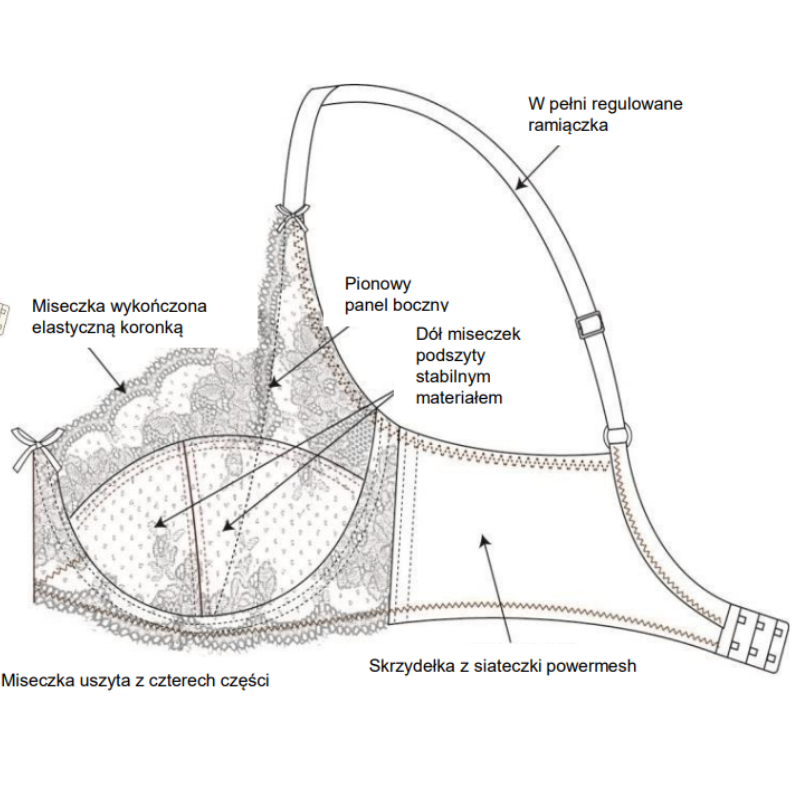 W pełni regulowane ramiączka

Pionowy panel boczny

Miseczka wykończona elastyczną koronką

Dół miseczek podszyty stabilnym materiałem

Miseczka uszyta z czterech części

Skrzydełka z siateczki powermesh